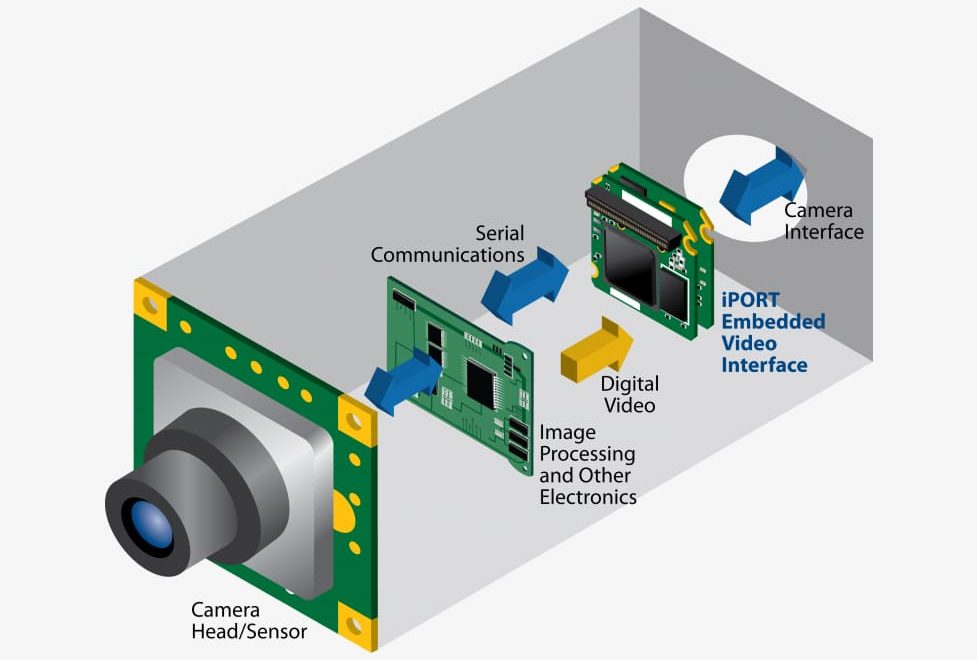 Camera Interface

Serial Communications

iPORT Embedded Video Interface

Digital Video

Image Processing and Other Electronics

Camera Head/Sensor