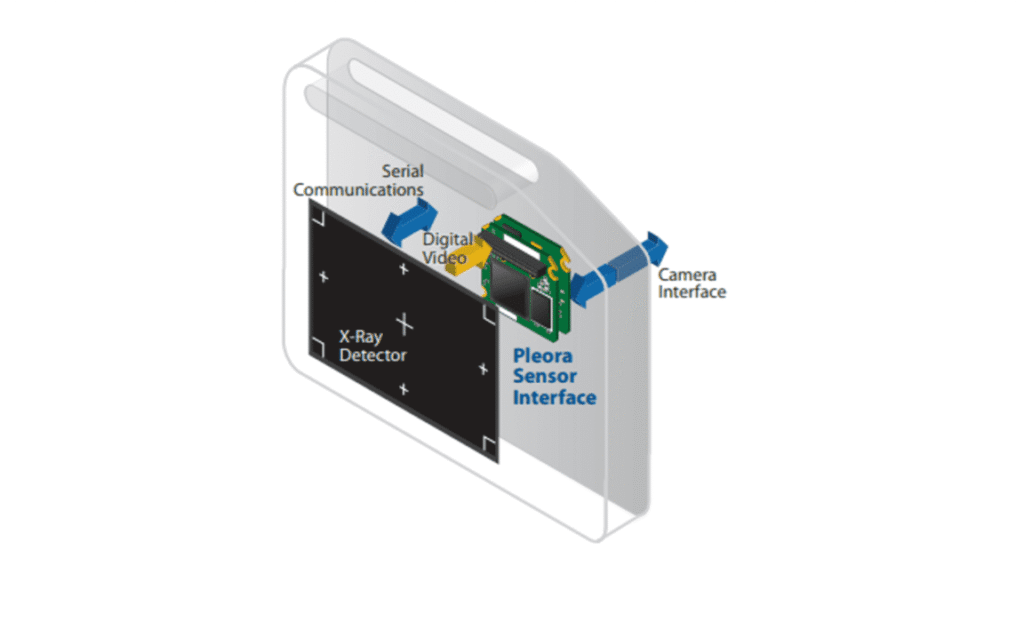 Serial Communications

Digital Video

Camera Interface

X-Ray Detector

Pleora Sensor Interface